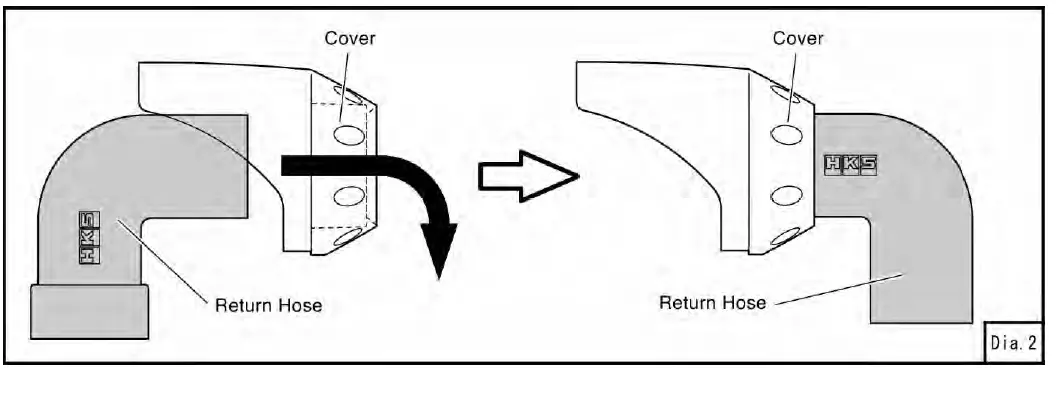 Cover

HKS

Return Hose

Cover

HKS

Return Hose

Dia. 2