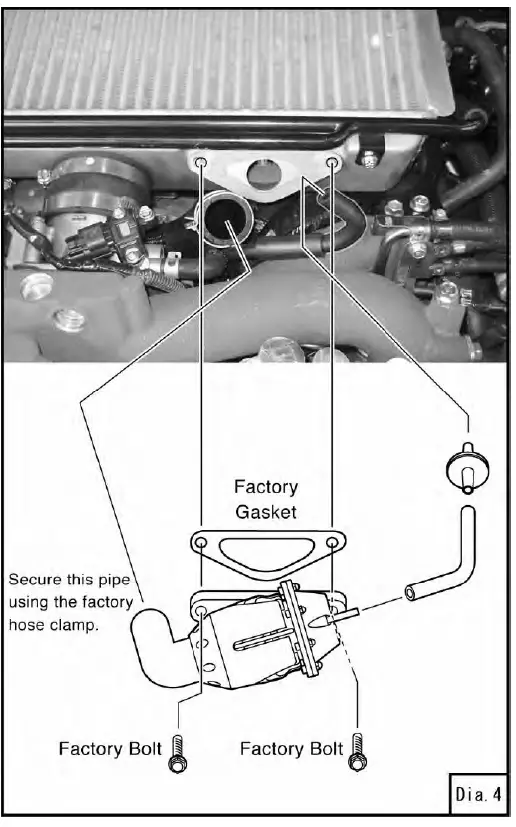 Factory Gasket

Secure this pipe using the factory hose clamp.

Factory Bolt

Factory Bolt

Dia. 4