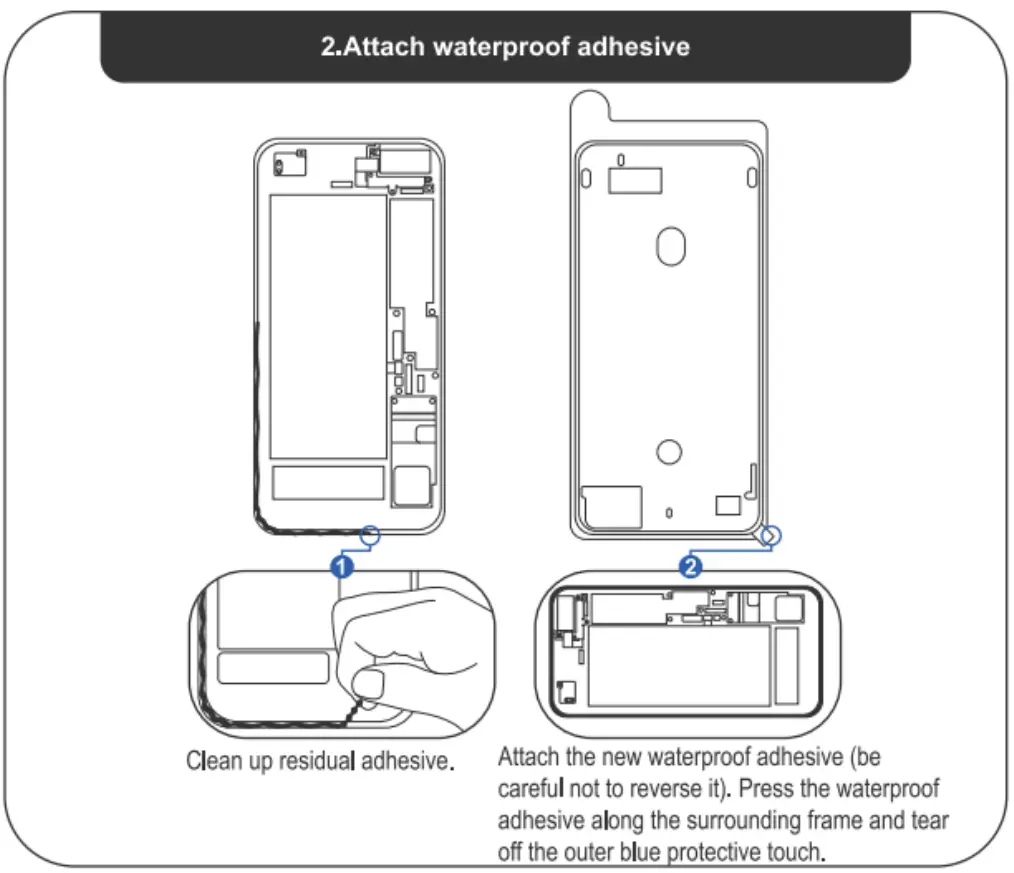 2.Attach waterproof adhesive

1

2

Clean up residual adhesive.

Attach the new waterproof adhesive (be careful not to reverse it). Press the waterproof adhesive along the surrounding frame and tear off the outer blue protective touch.