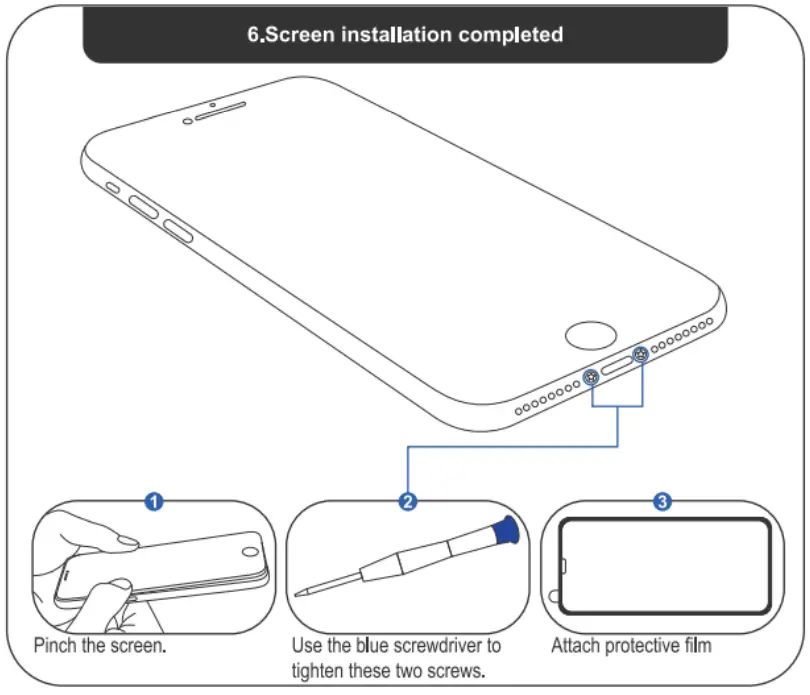 6.Screen installation completed

1

Pinch the screen.

2

Use the blue screwdriver to tighten these two screws.

3

Attach protective film