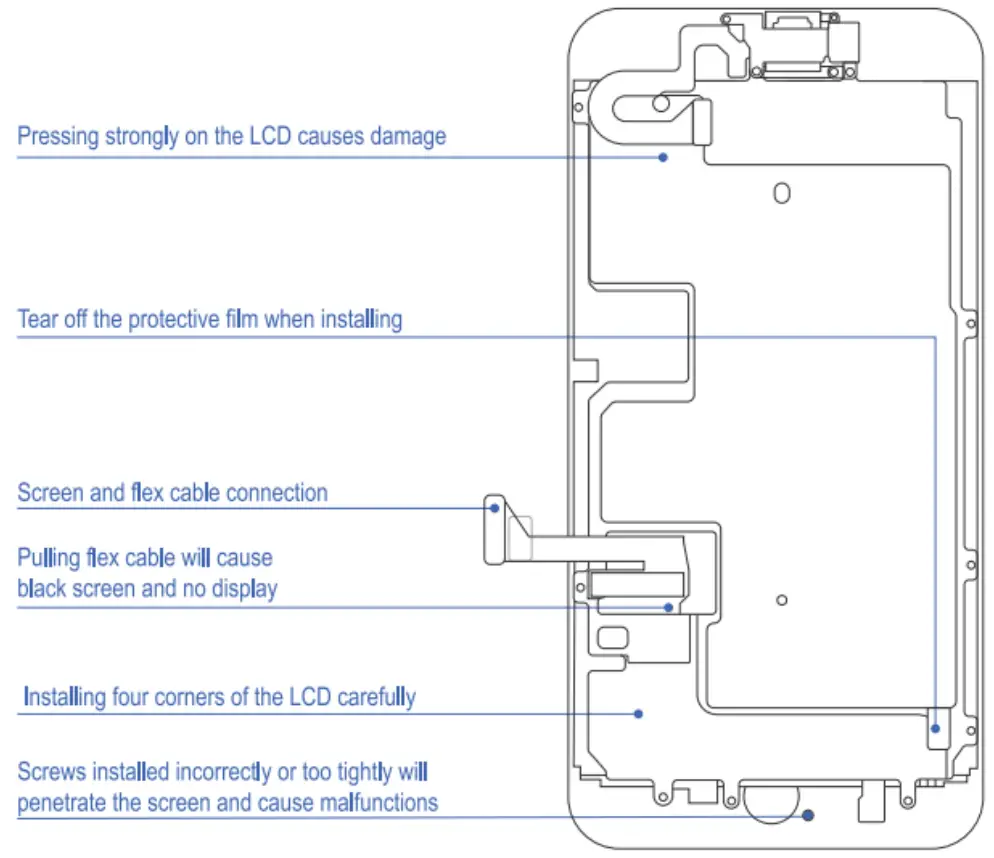 Pressing strongly on the LCD causes damage

Tear off the protective film when installing

Screen and flex cable connection

Pulling flex cable will cause black screen and no display

Installing four corners of the LCD carefully

Screws installed incorrectly or too tightly will penetrate the screen and cause malfunctions