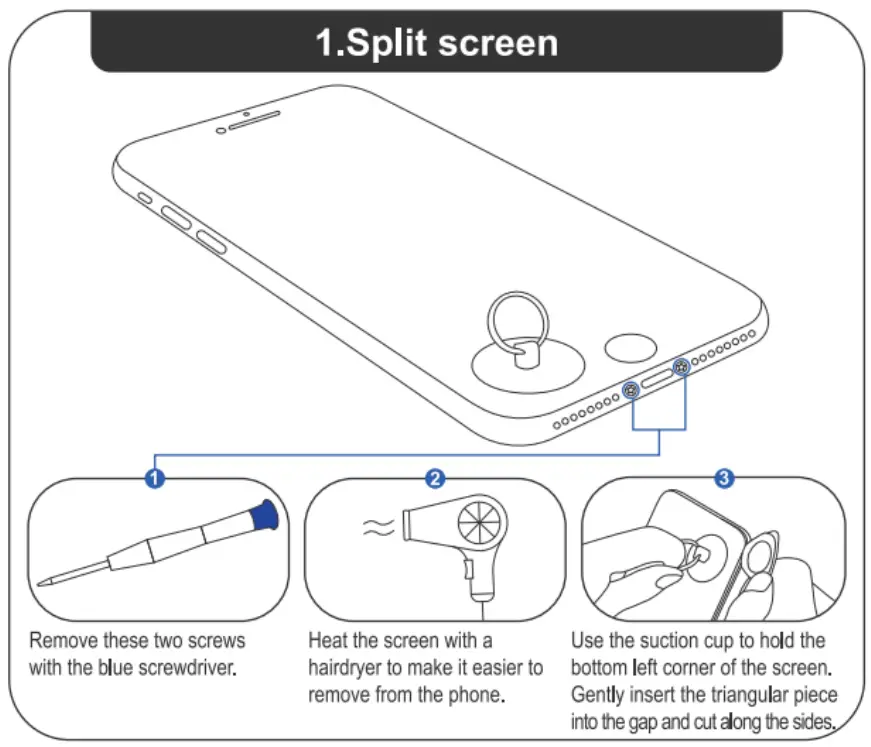 1.Split screen

1

Remove these two screws with the blue screwdriver.

2

Heat the screen with a hairdryer to make it easier to remove from the phone.

3

Use the suction cup to hold the bottom left corner of the screen. Gently insert the triangular piece into the gap and cut along the sides.