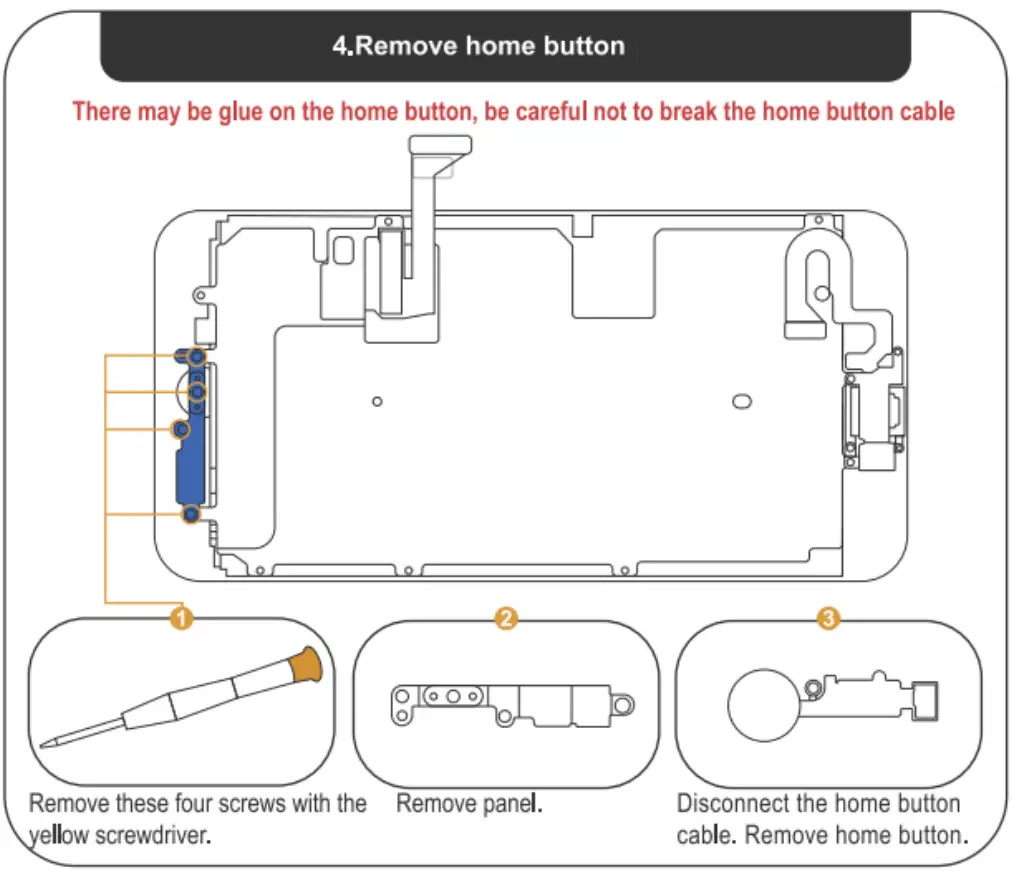 4.Remove home button

There may be glue on the home button, be careful not to break the home button cable

1

2

3

Remove these four screws with the yellow screwdriver.

Remove panel.

Disconnect the home button cable. Remove home button.