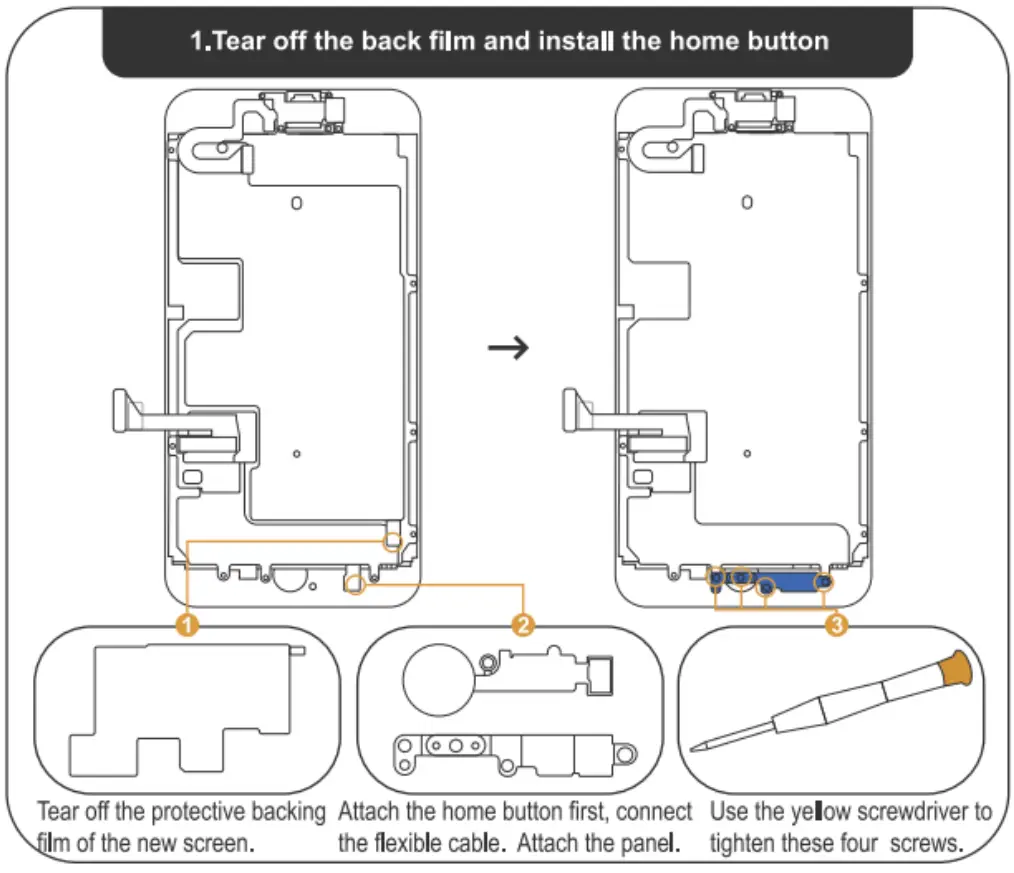 1.Tear off the back film and install the home button

→

1

2

3

Tear off the protective backing film of the new screen.

Attach the home button first, connect the flexible cable. Attach the panel.

Use the yellow screwdriver to tighten these four screws.