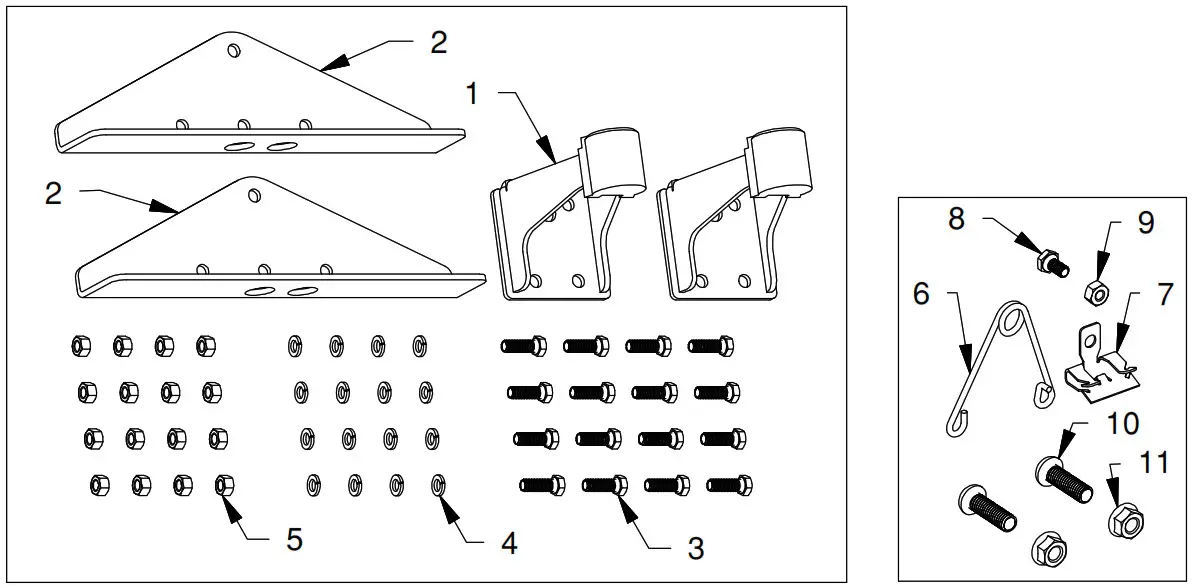 2
1
2
5
4
3
8
9
6
7
10
11