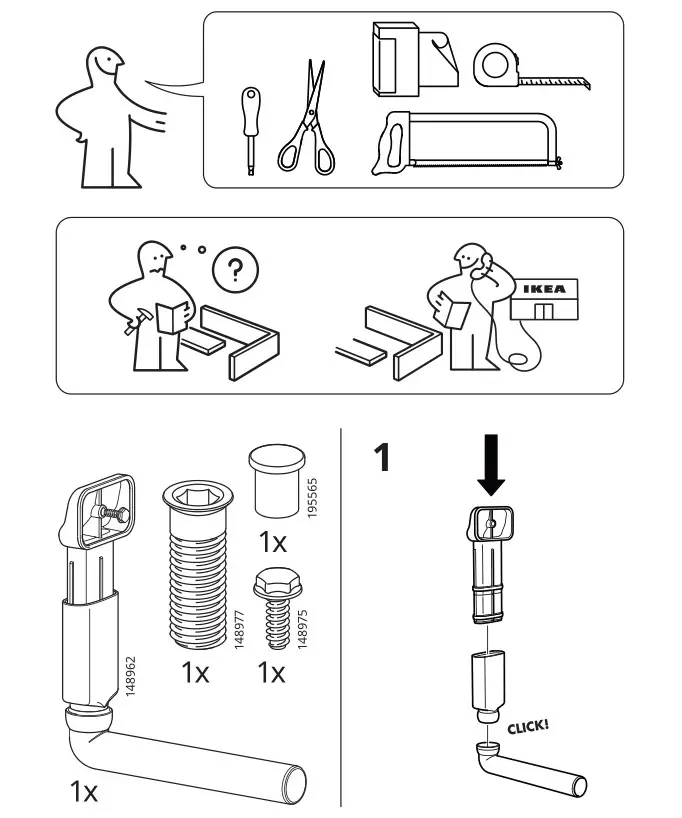 ?

IKEA

148962

1x

148977

1x

195565

1x

148975

1x

1

CLICK!