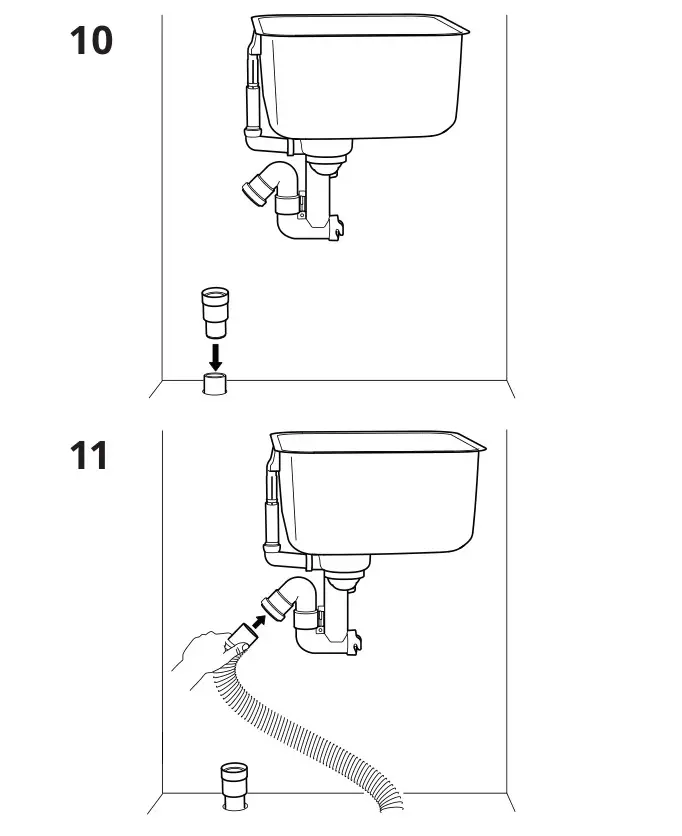 10

11