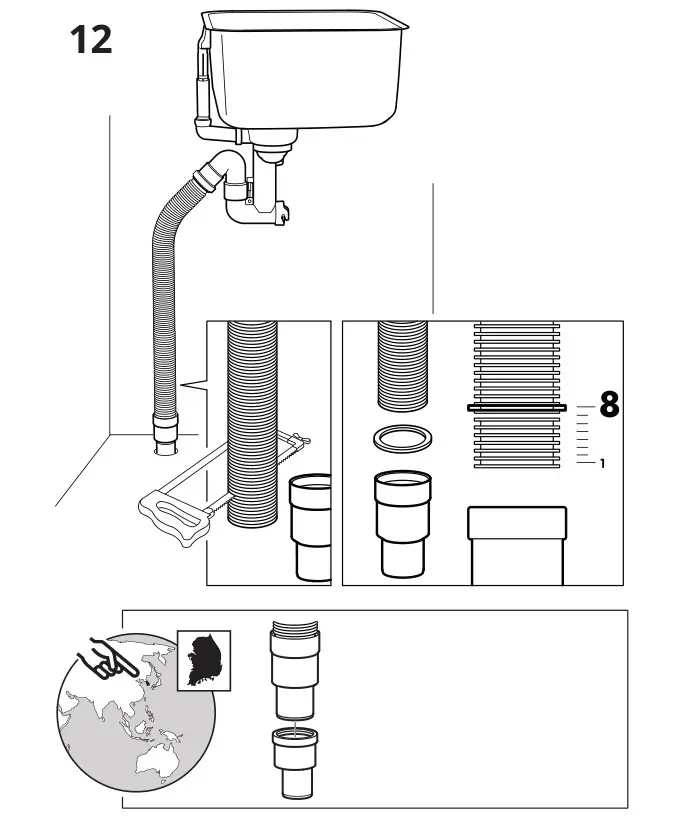 12

8

1