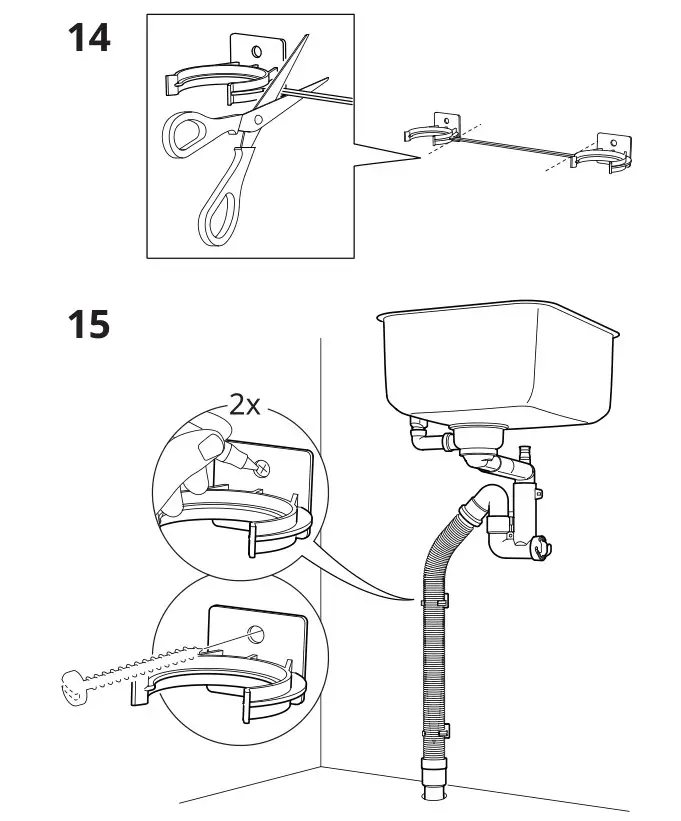 14

15

2x