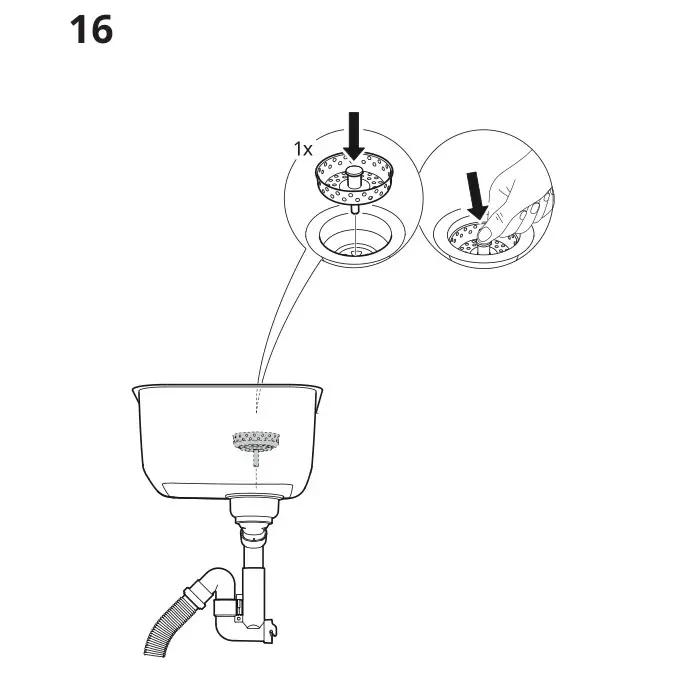 16

1x