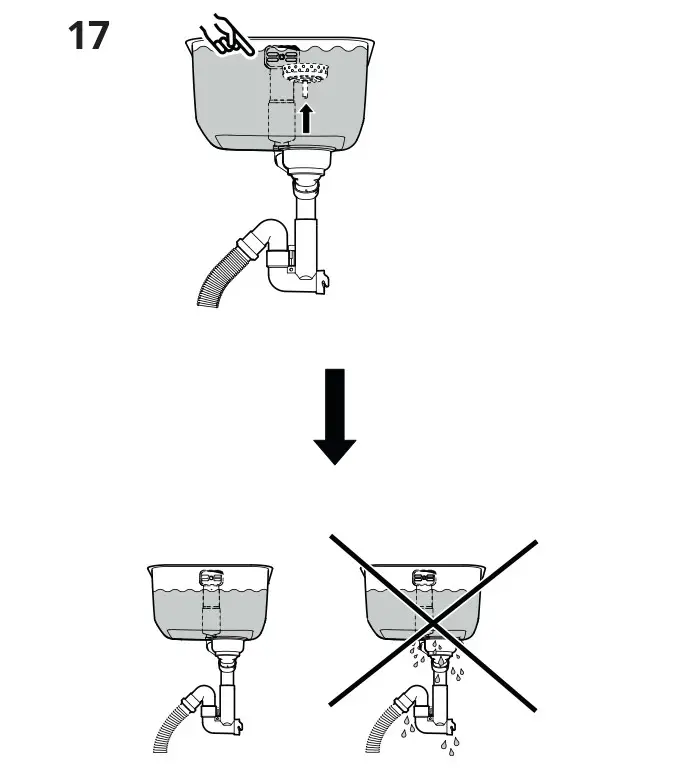 17