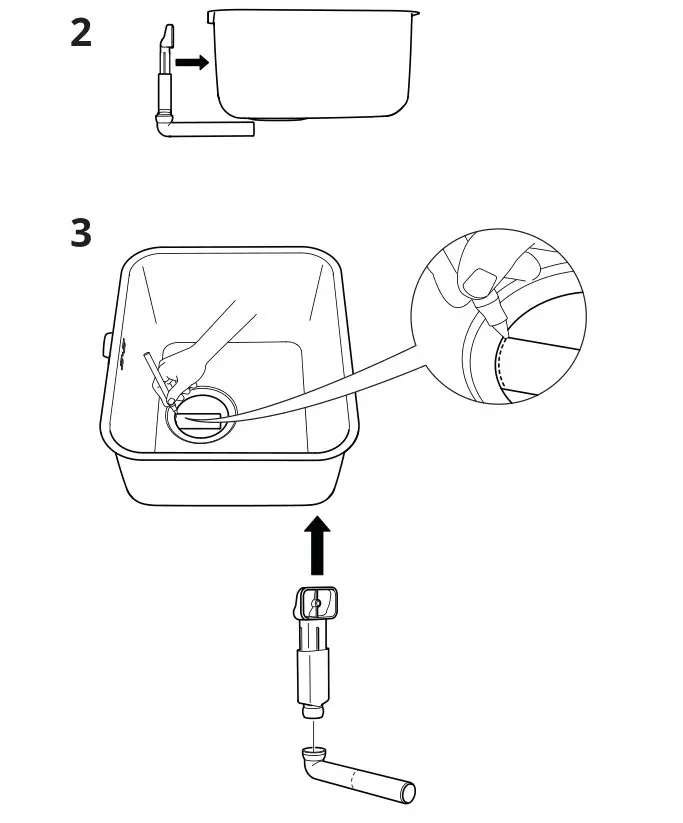 2

3