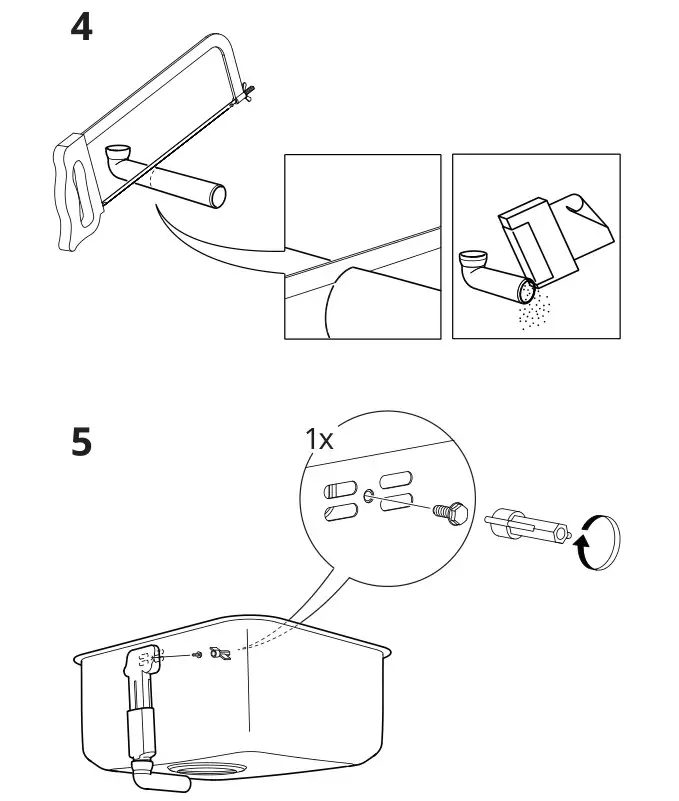 4

5

1x