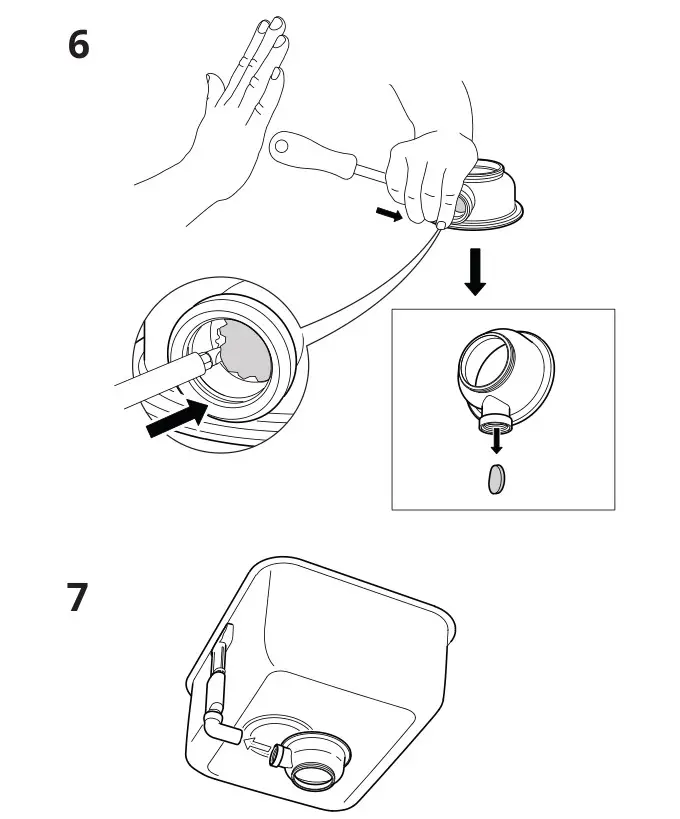 6

7