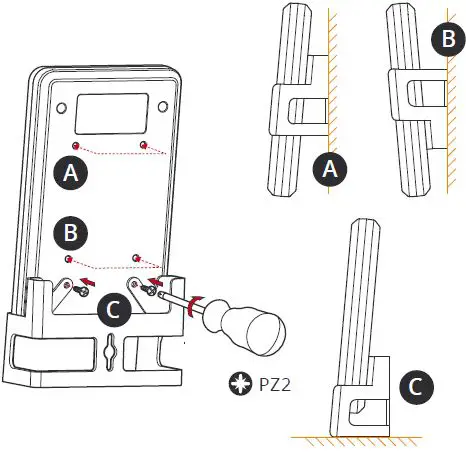 A
B
C
PZ2
A
B
C