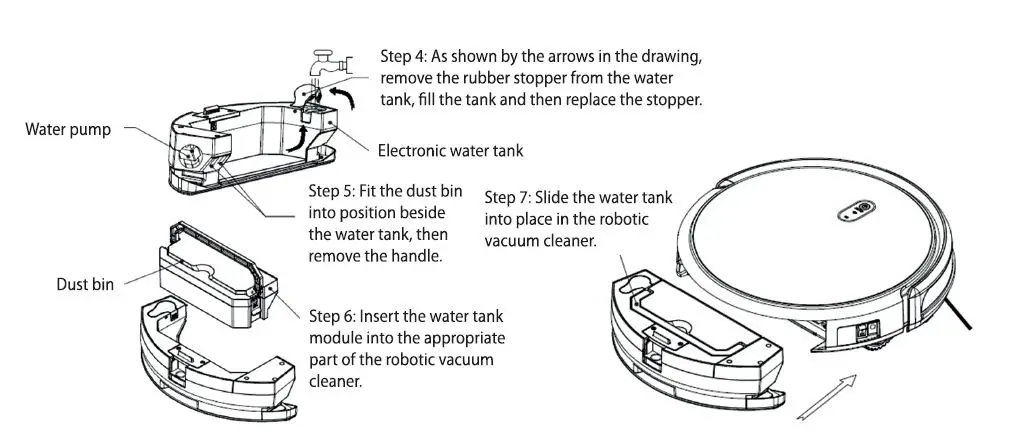 Step 4: As shown by the arrows in the drawing, remove the rubber stopper from the water tank, fill the tank and then replace the stopper.

Water pump

Electronic water tank

Step 5: Fit the dust bin into position beside the water tank, then remove the handle.

Step 7: Slide the water tank into place in the robotic vacuum cleaner.

Dust bin

Step 6: Insert the water tank module into the appropriate part of the robotic vacuum cleaner.