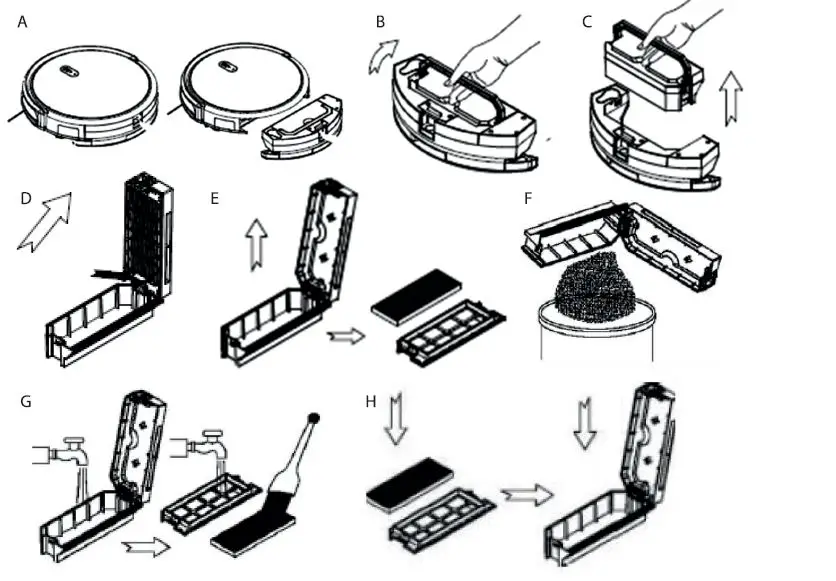 A
B
C
D
E
F
G
H