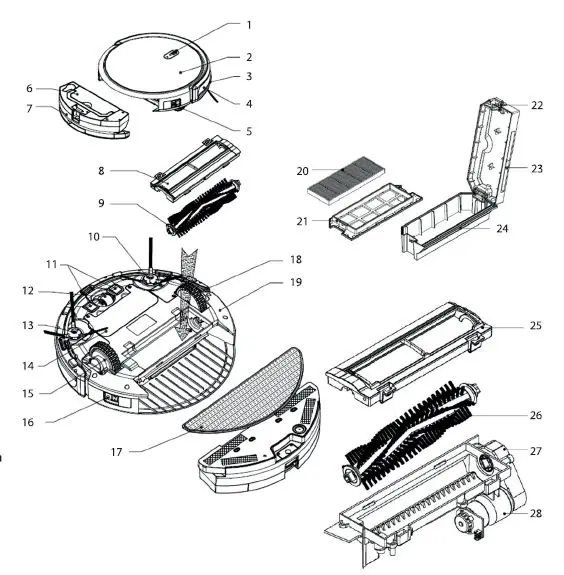 1
2
3
4
5
6
7
8
9
10
11
12
13
14
15
16
17
18
19
20
21
22
23
24
25
26
27
28