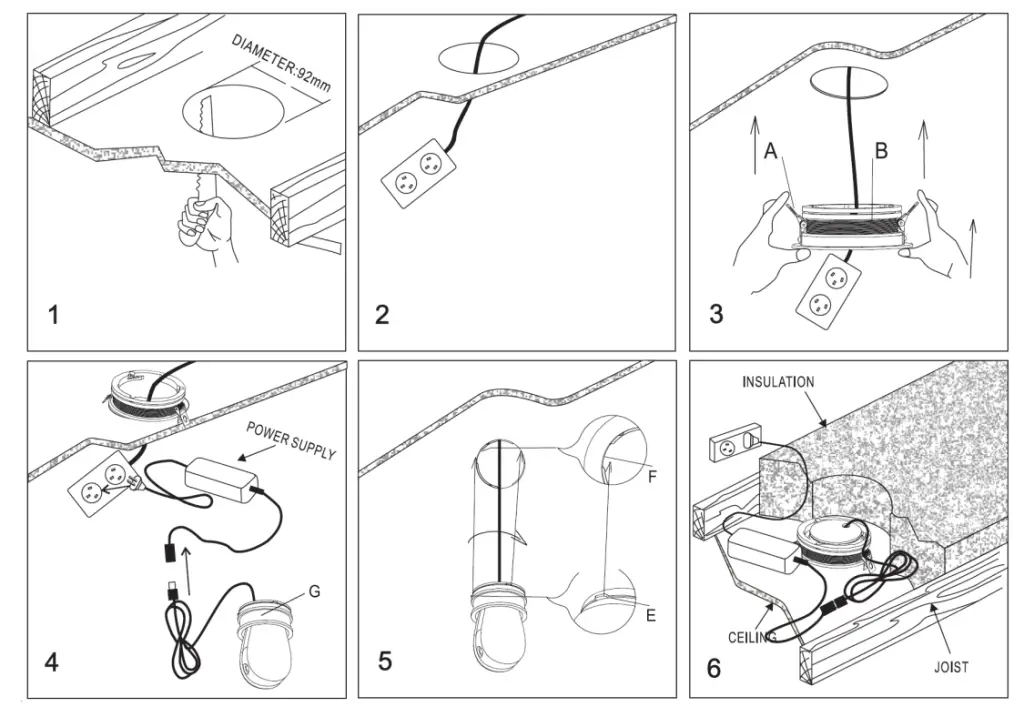 DIAMETER:92mm

1

2

A
B

3

POWER SUPPLY

G

4

F

E

5

INSULATION

CEILING

JOIST

6