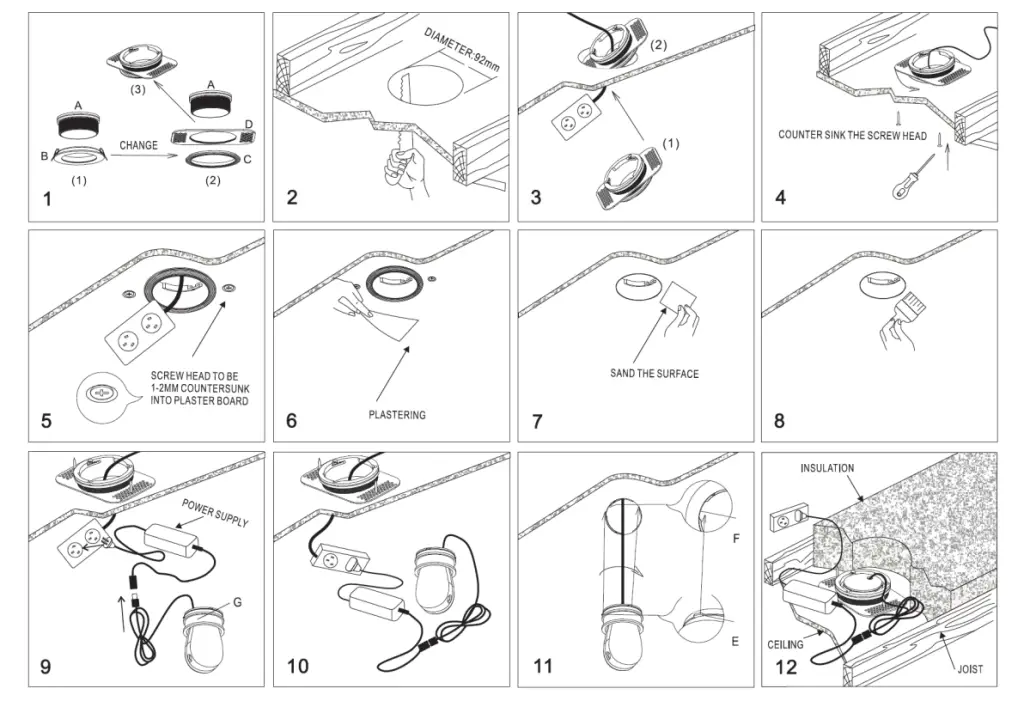 (3)
A
A
D
B
CHANGE
C
(1)
(2)
1

DIAMETER:92mm
2

(2)
(1)
3

COUNTER SINK THE SCREW HEAD
4

SCREW HEAD TO BE 1-2MM COUNTERSUNK INTO PLASTER BOARD
5

PLASTERING
6

SAND THE SURFACE
7

8

POWER SUPPLY
G
9

10

F
E
11

INSULATION
CEILING
JOIST
12