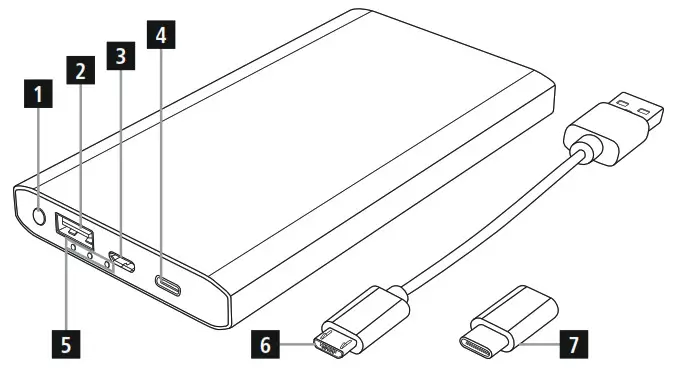 1
2
3
4
5
6
7