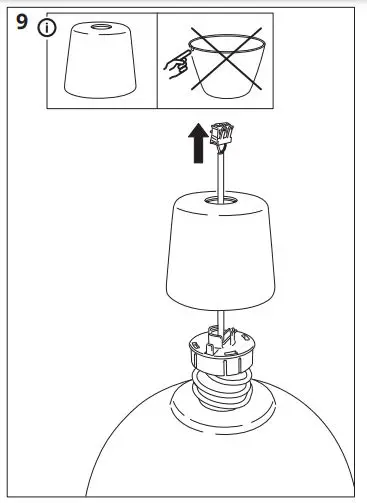 9 ⓘ