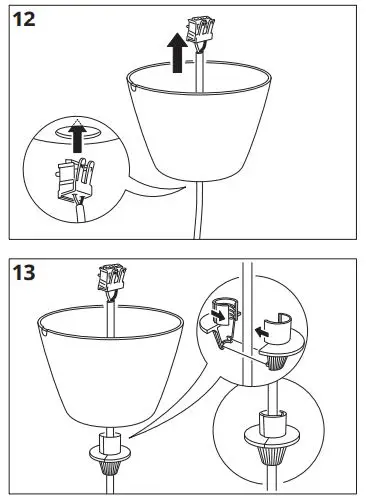 12

13