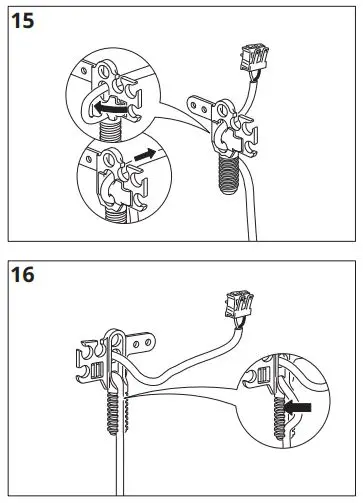 15

16