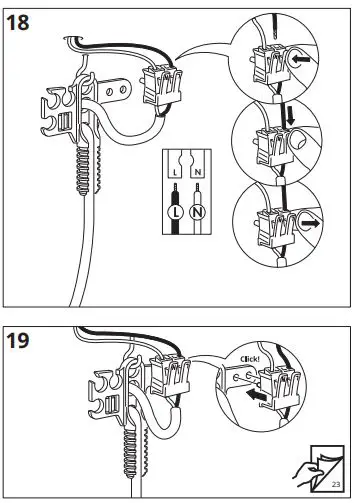 18

L N

L N

19

Click!

23