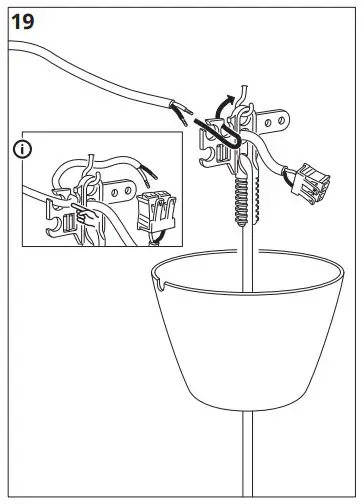 19

i