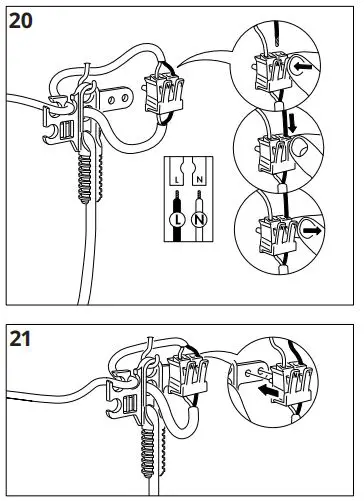 20

L N

L N

21