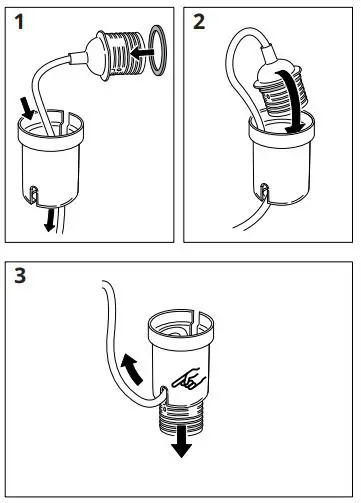 1

2

3