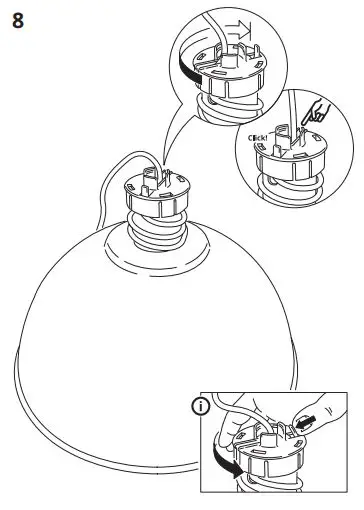 8

Click!

i