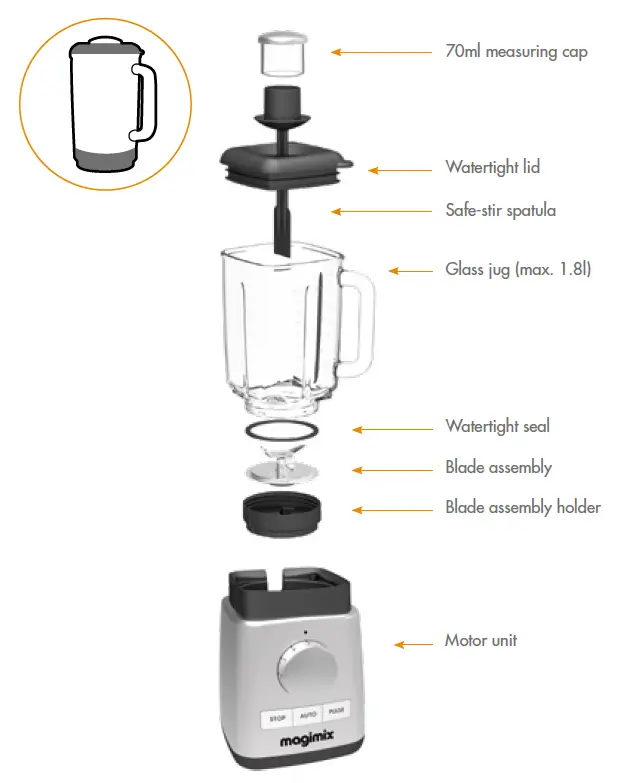 70ml measuring cap

Watertight lid

Safe-stir spatula

Glass jug (max. 1.8l)

Watertight seal

Blade assembly

Blade assembly holder

Motor unit

STOP AUTO PULSE

magimix