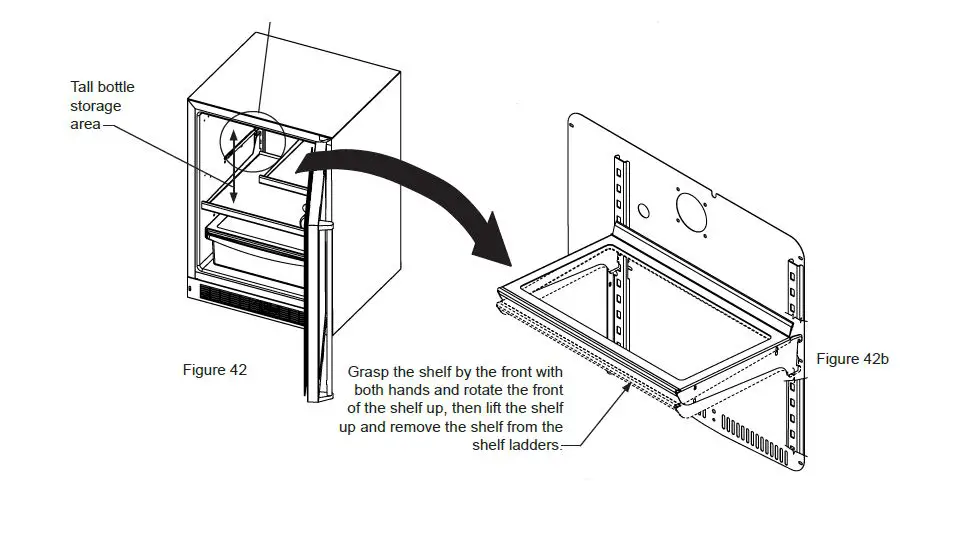 Tall bottle storage area

Figure 42

Grasp the shelf by the front with both hands and rotate the front of the shelf up, then lift the shelf up and remove the shelf from the shelf ladders.

Figure 42b