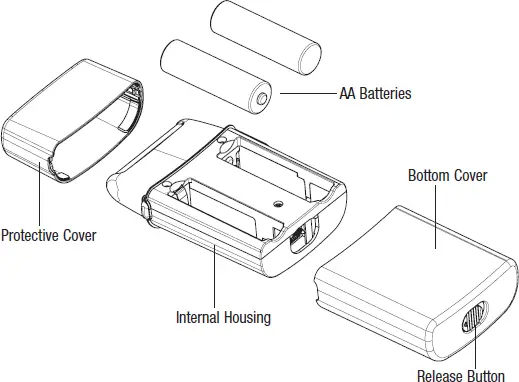 AA Batteries

Bottom Cover

Protective Cover

Internal Housing

Release Button