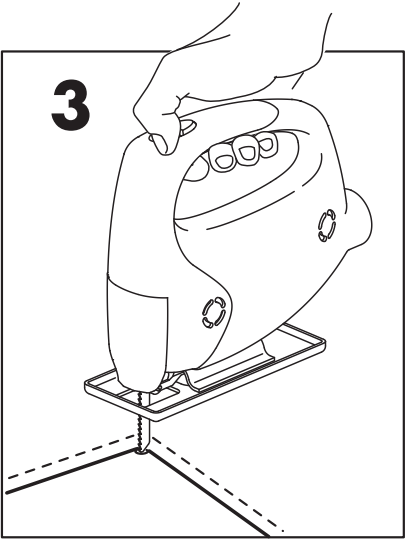 3