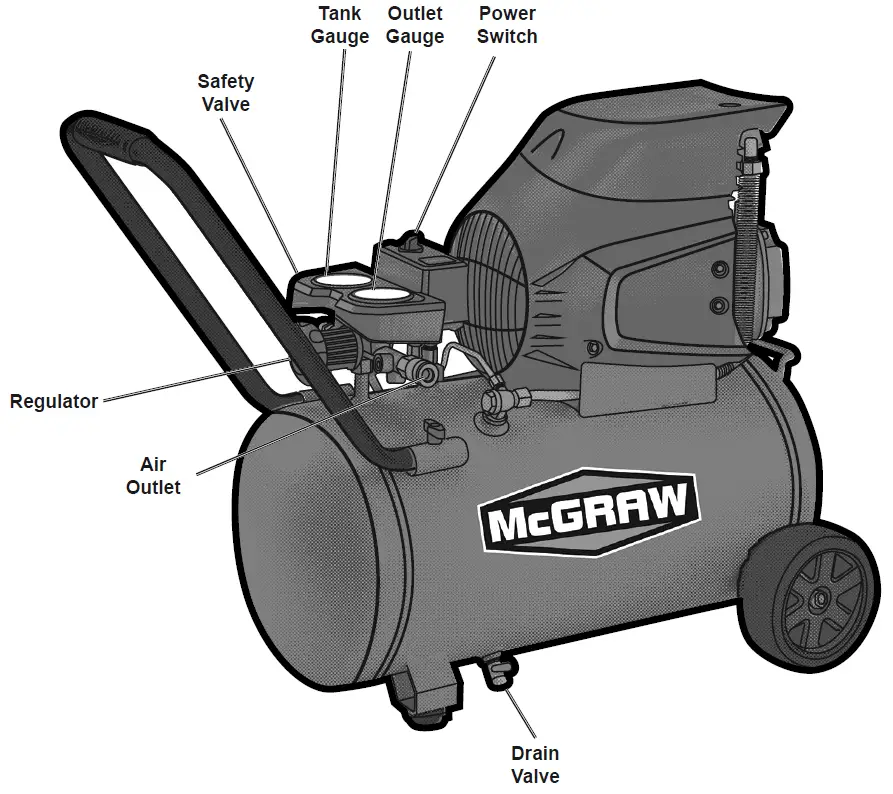 Tank Gauge

Outlet Gauge

Power Switch

Safety Valve

Regulator

Air Outlet

McGRAW

Drain Valve