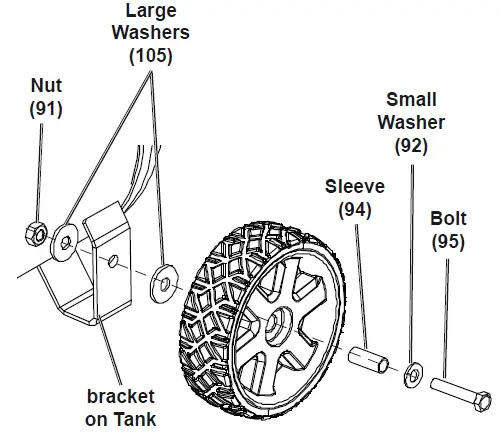 Large Washers (105)

Nut (91)

Small Washer (92)

Sleeve (94)

Bolt (95)

bracket on Tank