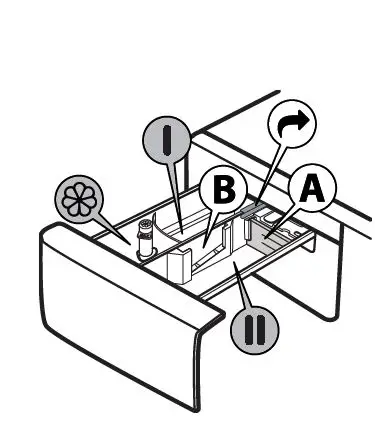 I
B
A
II