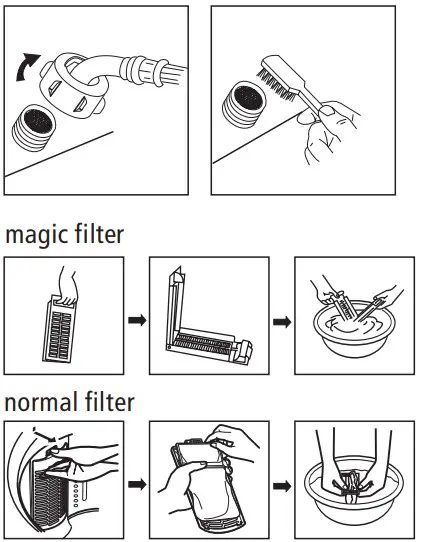 magic filter

normal filter