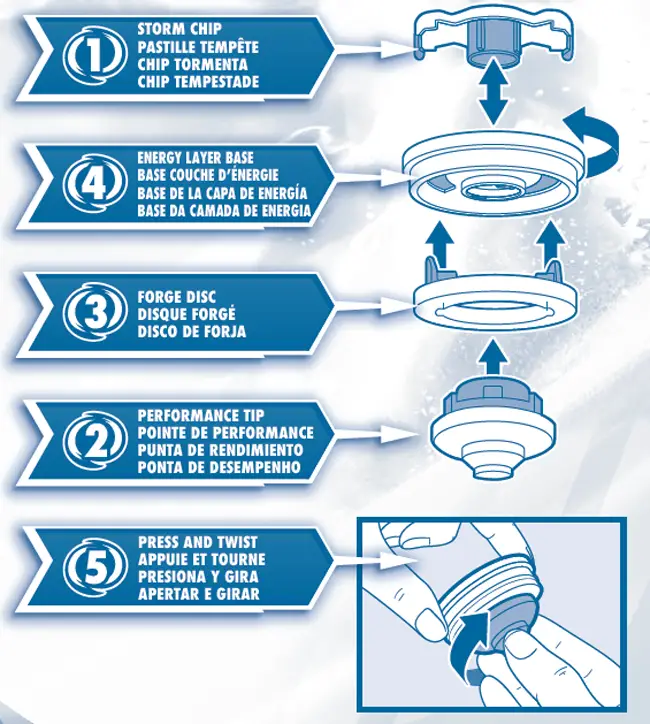 1
STORM CHIP
PASTILLE TEMPÊTE
CHIP TORMENTA
CHIP TEMPESTADE

4
ENERGY LAYER BASE
BASE COUCHE D'ÉNERGIE
BASE DE LA CAPA DE ENERGÍA
BASE DA CAMADA DE ENERGIA

3
FORGE DISC
DISQUE FORGÉ
DISCO DE FORJA

2
PERFORMANCE TIP
POINTE DE PERFORMANCE
PUNTA DE RENDIMIENTO
PONTA DE DESEMPENHO

5
PRESS AND TWIST
APPUIE ET TOURNE
PRESIONA Y GIRA
APERTAR E GIRAR