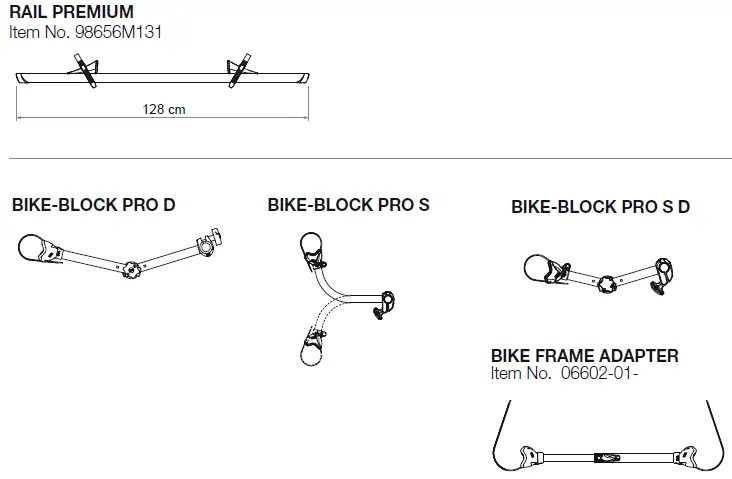 RAIL PREMIUM
Item No. 98656M131

128 cm

BIKE-BLOCK PRO D

BIKE-BLOCK PRO S

BIKE-BLOCK PRO S D

BIKE FRAME ADAPTER
Item No. 06602-01-