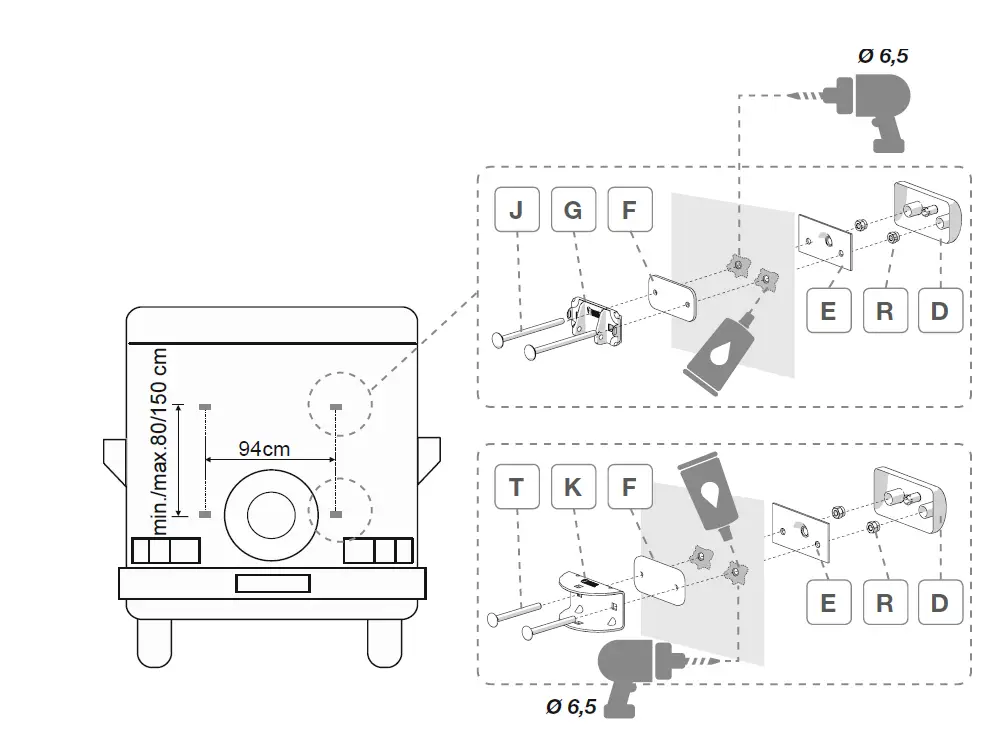 Ø 6,5

J G F

E R D

min./max.80/150 cm

94cm

T K F

E R D

Ø 6,5