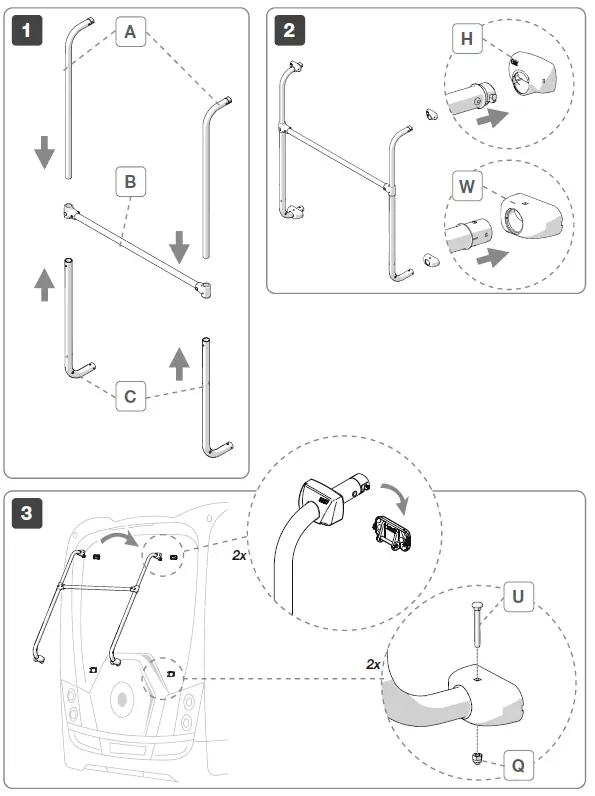 1
A
B
C

2
H
W

3
2x
2x
U
Q