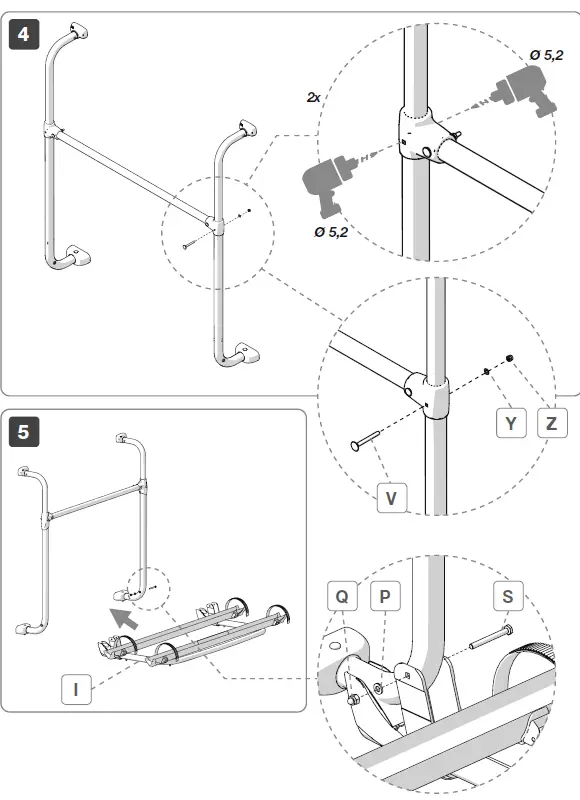 4

2x

Ø 5,2

Ø 5,2

Y

Z

V

5

I

Q

P

S