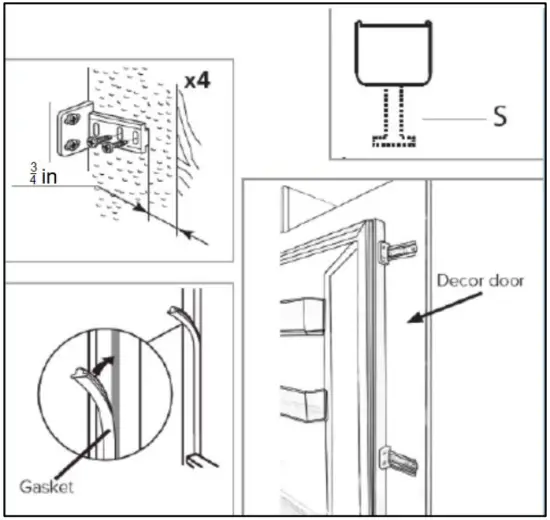 x4

$\frac{3}{4}$ in

S

Decor door

Gasket