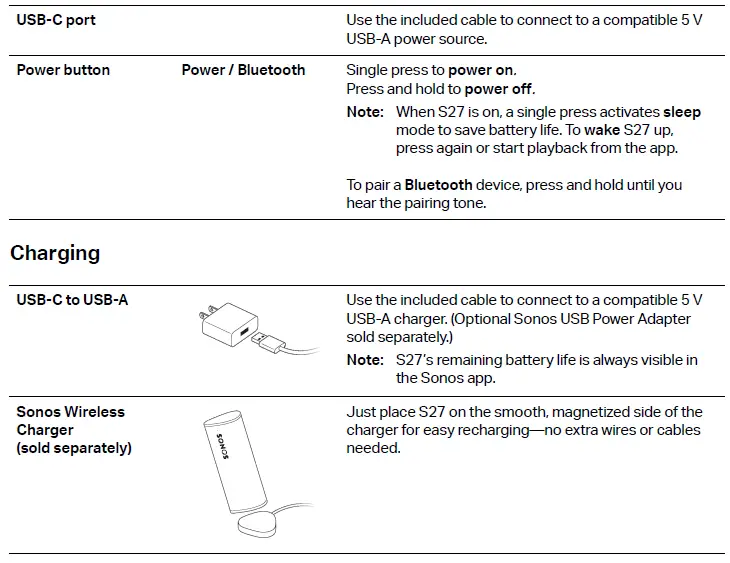 | USB-C port | | Use the included cable to connect to a compatible 5 V USB-A power source. |
|---|---|---|
| Power button | Power / Bluetooth | Single press to power on. Press and hold to power off. Note: When S27 is on, a single press activates sleep mode to save battery life. To wake S27 up, press again or start playback from the app. To pair a Bluetooth device, press and hold until you hear the pairing tone. |

Charging

| USB-C to USB-A | | Use the included cable to connect to a compatible 5 V USB-A charger. (Optional Sonos USB Power Adapter sold separately.) Note: S27's remaining battery life is always visible in the Sonos app. |
|---|---|---|
| Sonos Wireless Charger (sold separately) | SONOS | Just place S27 on the smooth, magnetized side of the charger for easy recharging—no extra wires or cables needed. |