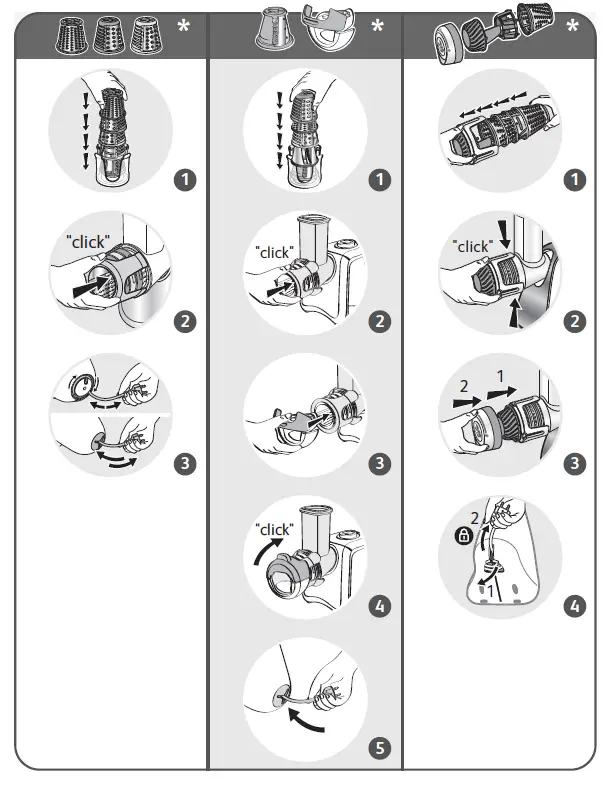 *

1

"click"

2

3

*

1

"click"

2

3

"click"

4

5

*

1

"click"

2

2 1

3

2

1

4