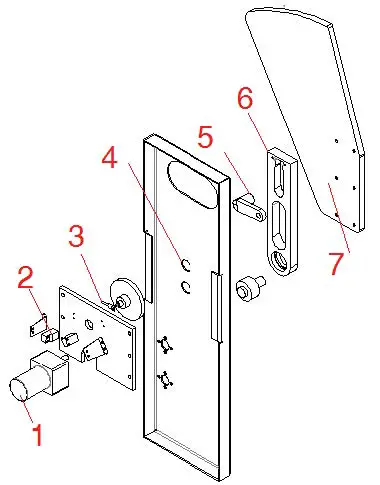 6
5
4
3
2
7
1